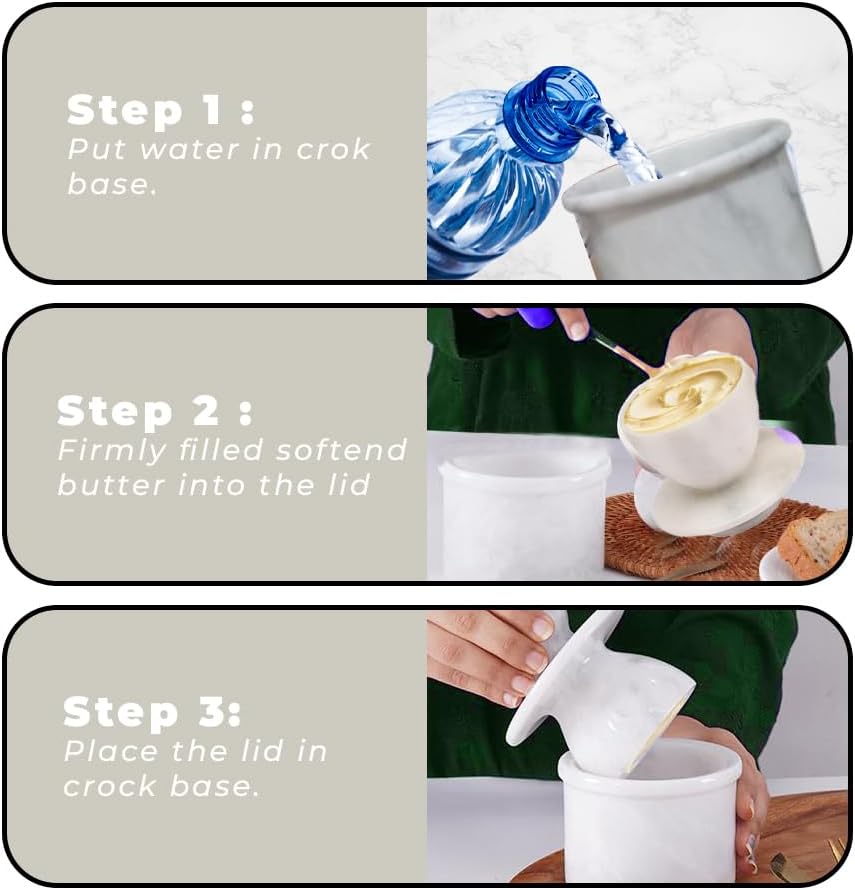 Step 1 :
Put water in crok base.

Step 2 :
Firmly filled softend butter into the lid

Step 3:
Place the lid in crock base.